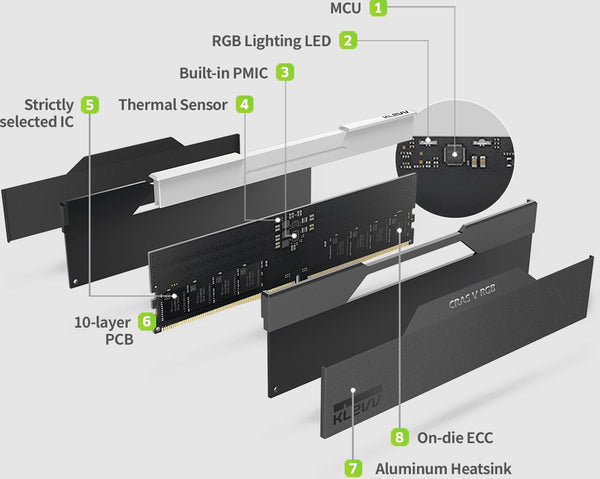 MCU 1

RGB Lighting LED 2

Built-in PMIC 3

Strictly selected IC 5

Thermal Sensor 4

KLEVV

10-layer PCB 6

CRAS V RGB

KLEVV

8 On-die ECC

7 Aluminum Heatsink