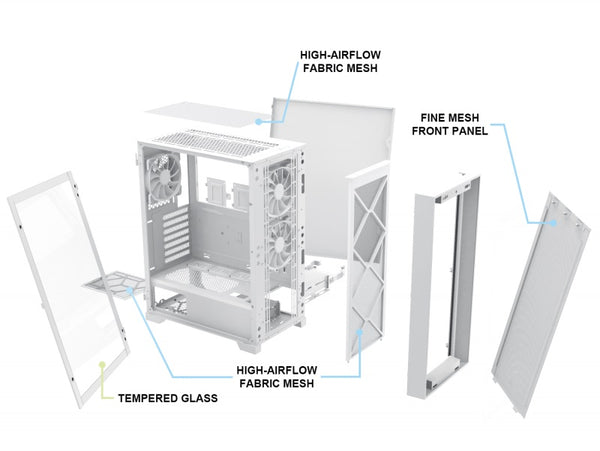 HIGH-AIRFLOW
FABRIC MESH

FINE MESH
FRONT PANEL

HIGH-AIRFLOW
FABRIC MESH

TEMPERED GLASS